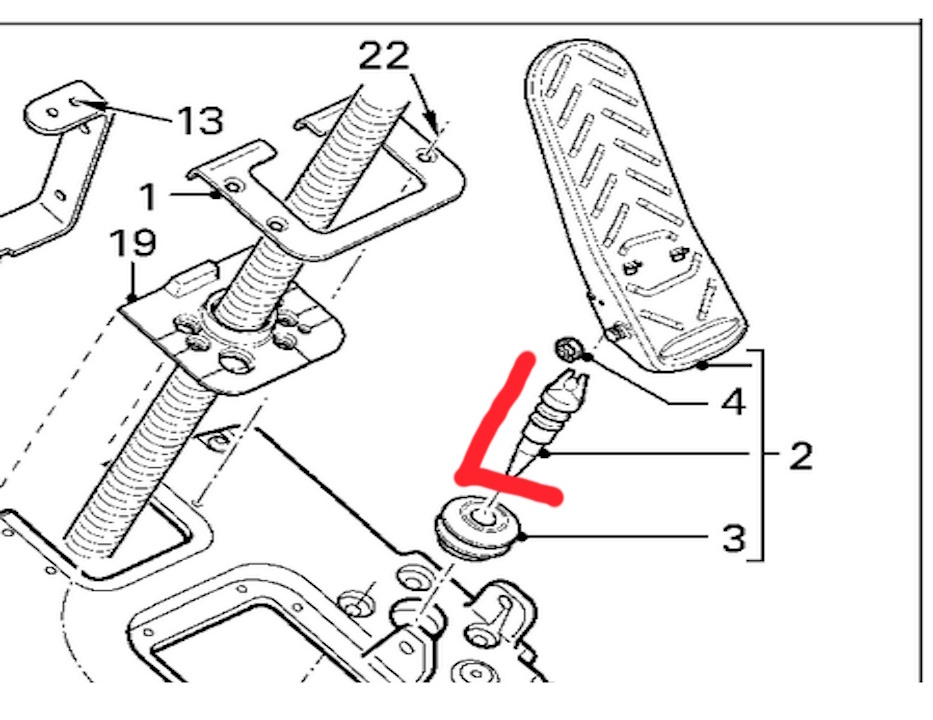 22
13
1
19
4
2
3